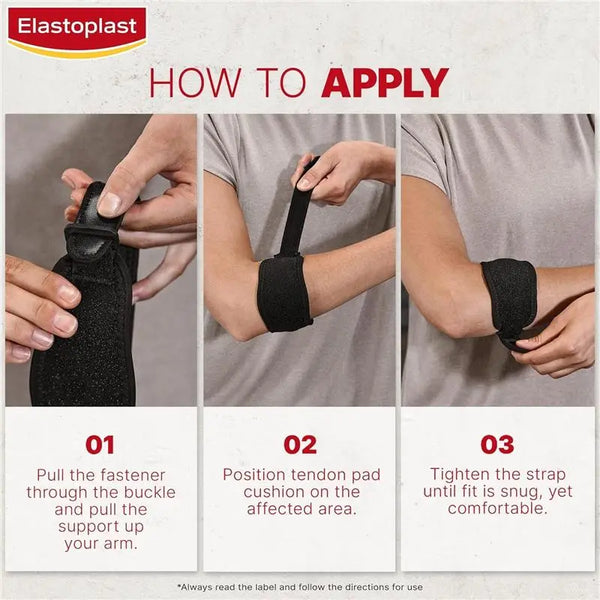 Elastoplast

HOW TO APPLY

01
Pull the fastener through the buckle and pull the support up your arm.

02
Position tendon pad cushion on the affected area.

03
Tighten the strap until fit is snug, yet comfortable.

*Always read the label and follow the directions for use