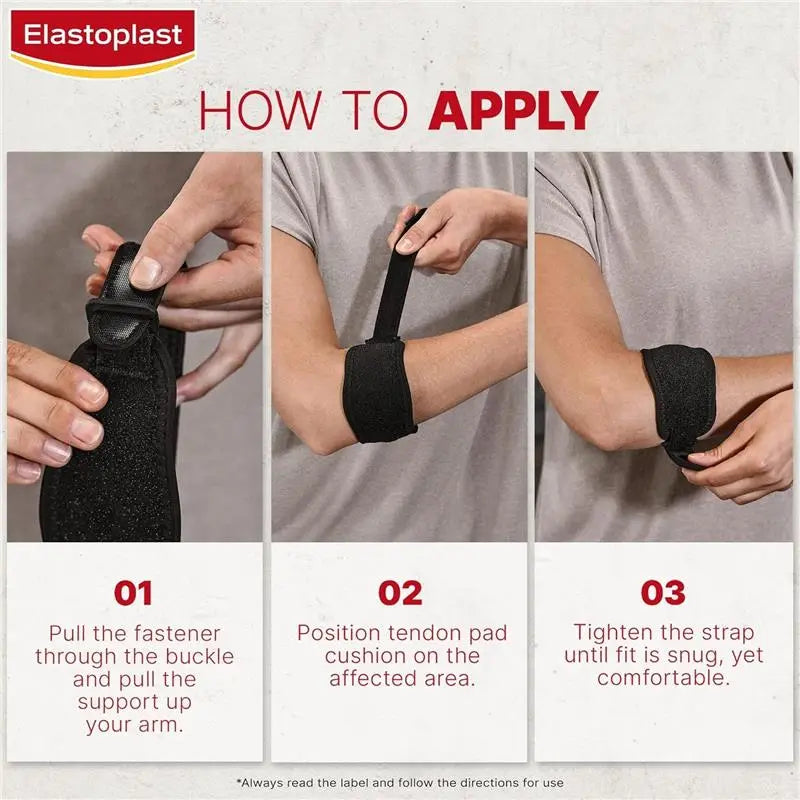 Elastoplast

HOW TO APPLY

01
Pull the fastener through the buckle and pull the support up your arm.

02
Position tendon pad cushion on the affected area.

03
Tighten the strap until fit is snug, yet comfortable.

*Always read the label and follow the directions for use